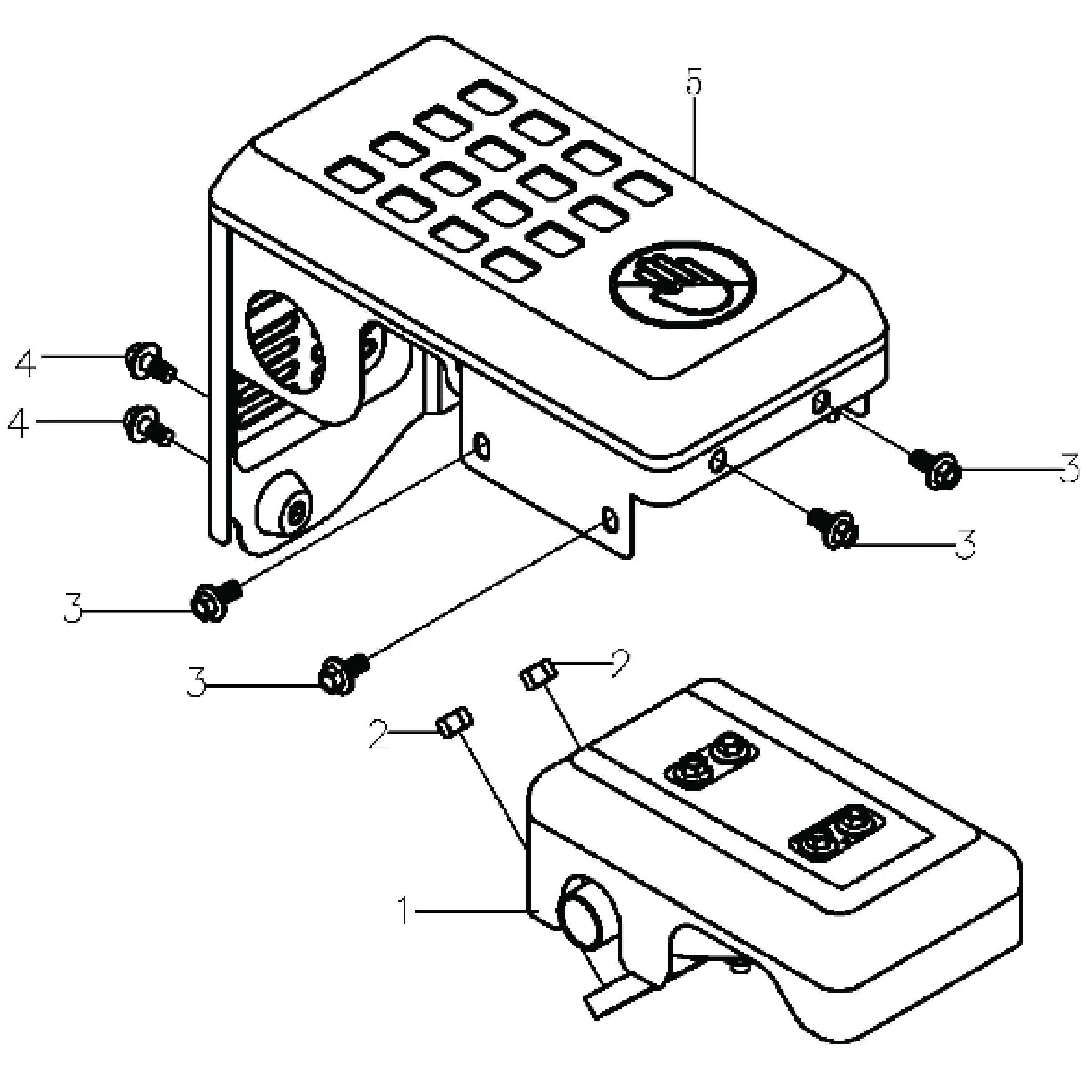 5
4
4
3
3
3
3
2
2
1