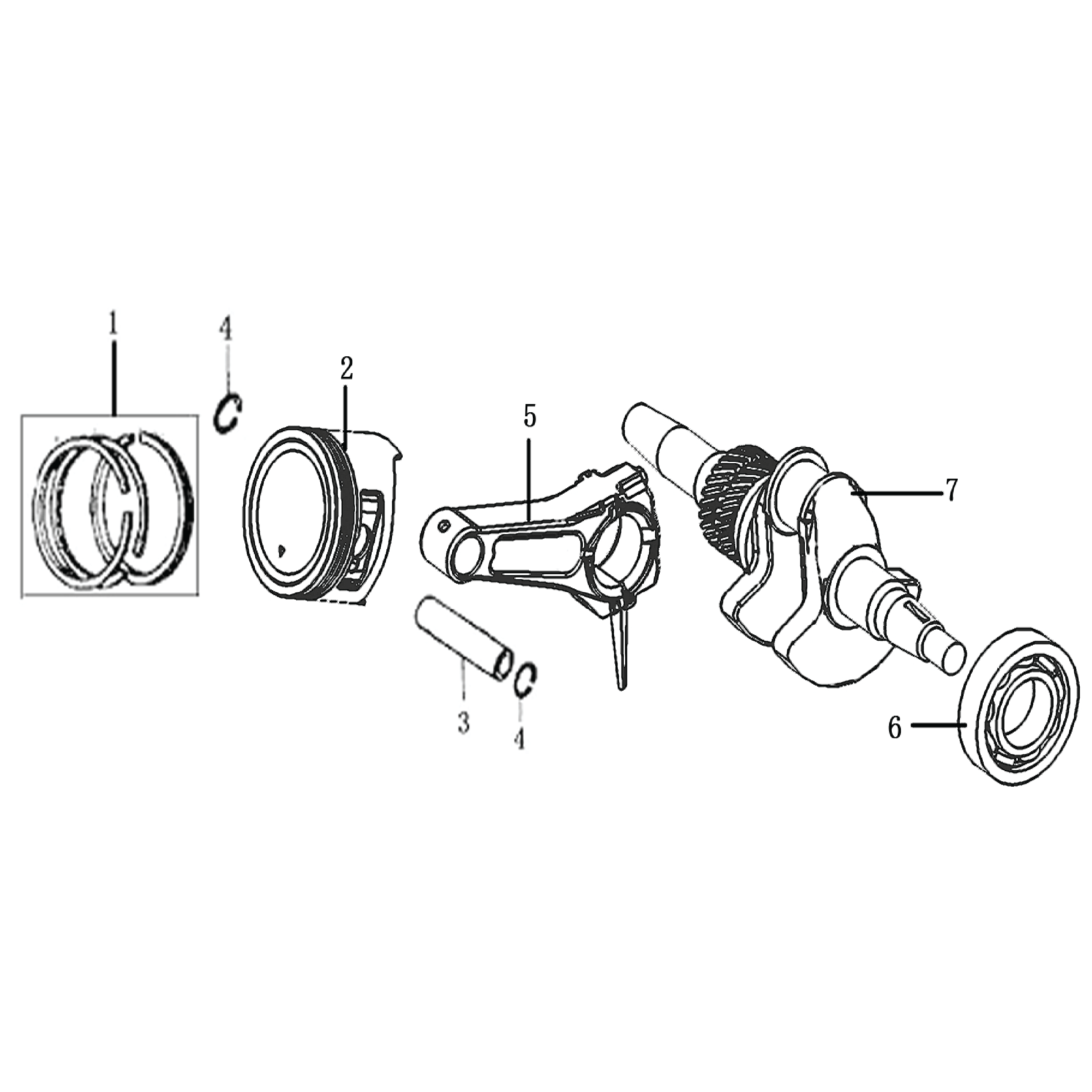 1
4
2
5
7
3
4
6