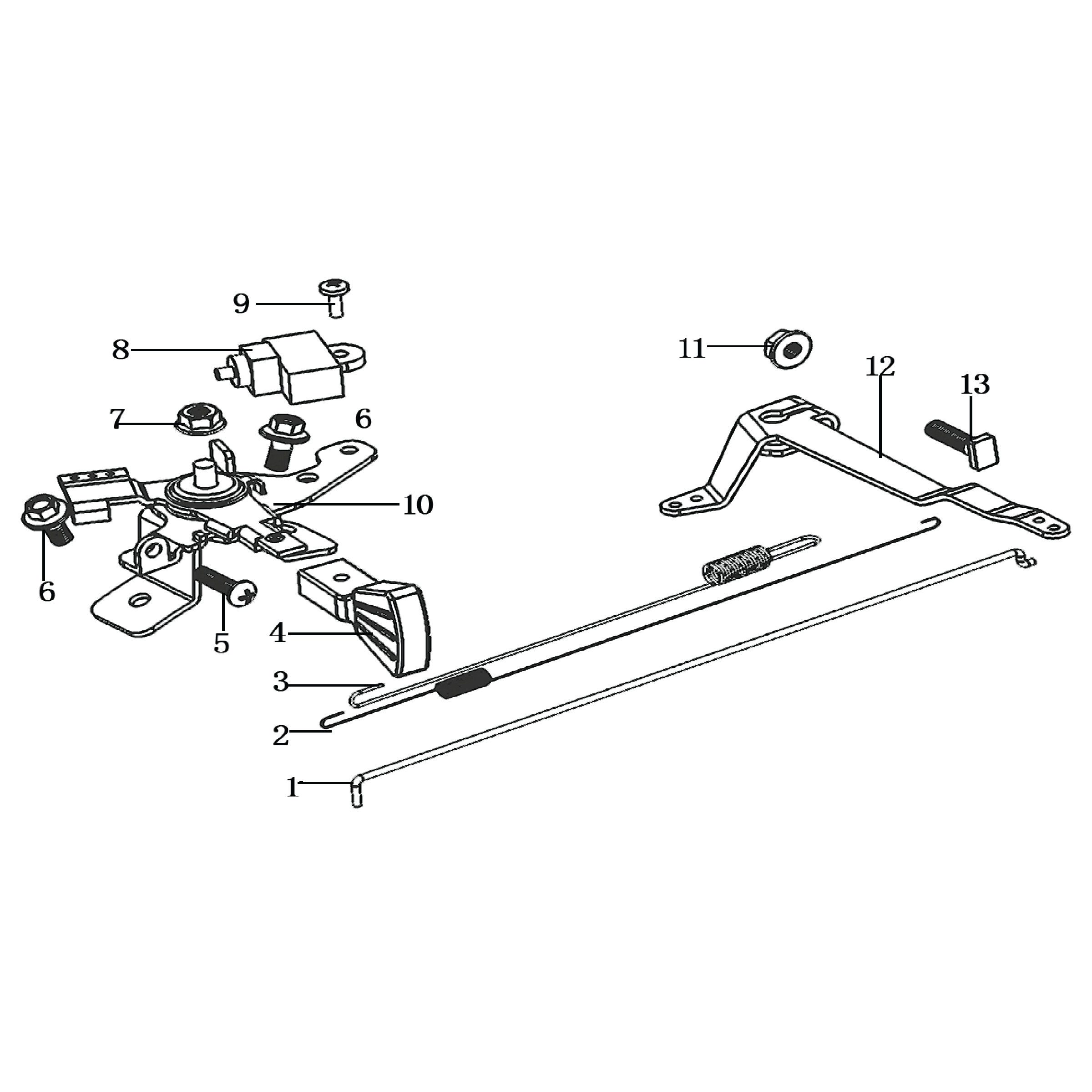 9
8
11
12
13
7
6
10
6
5
4
3
2
1