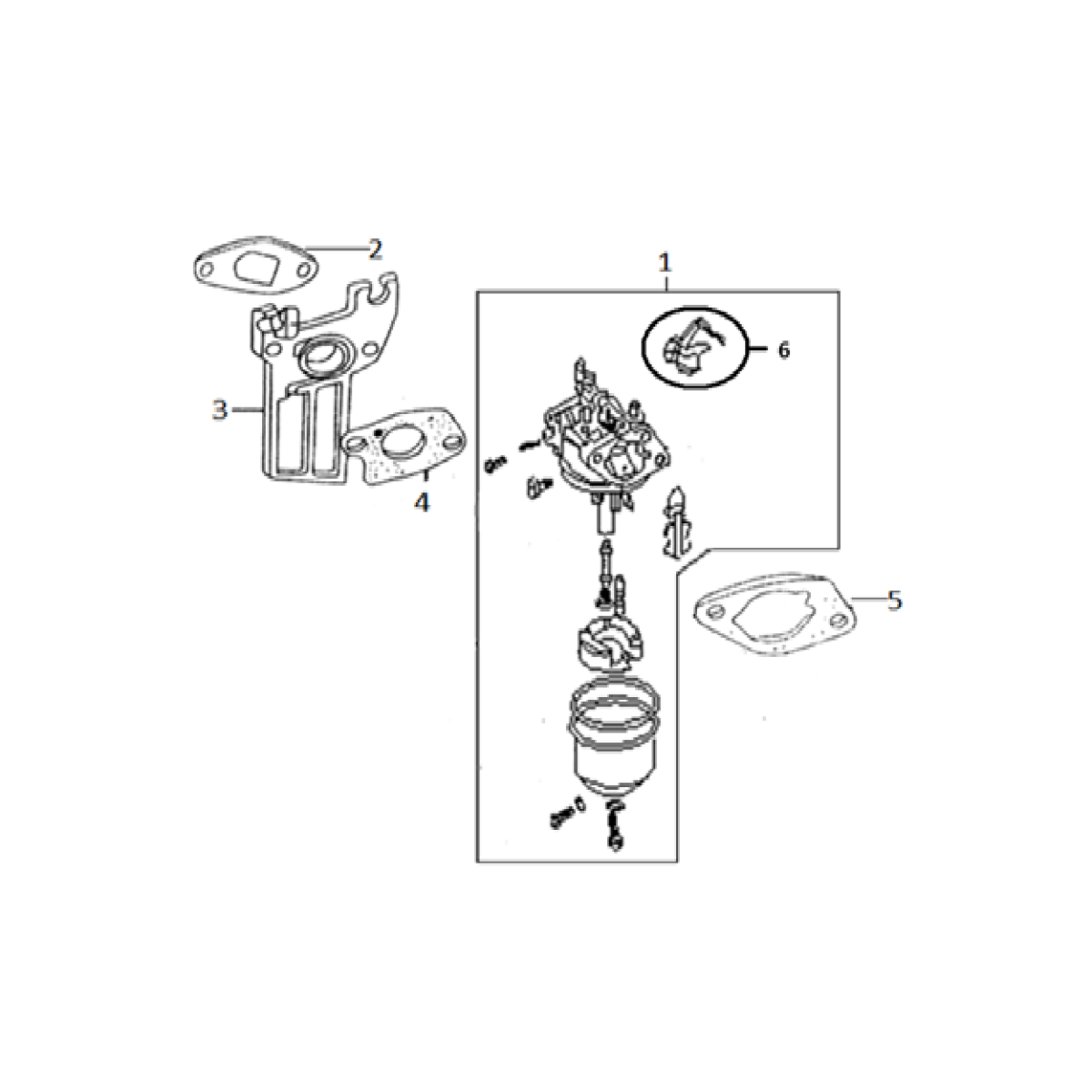 2
1
6
3
4
5