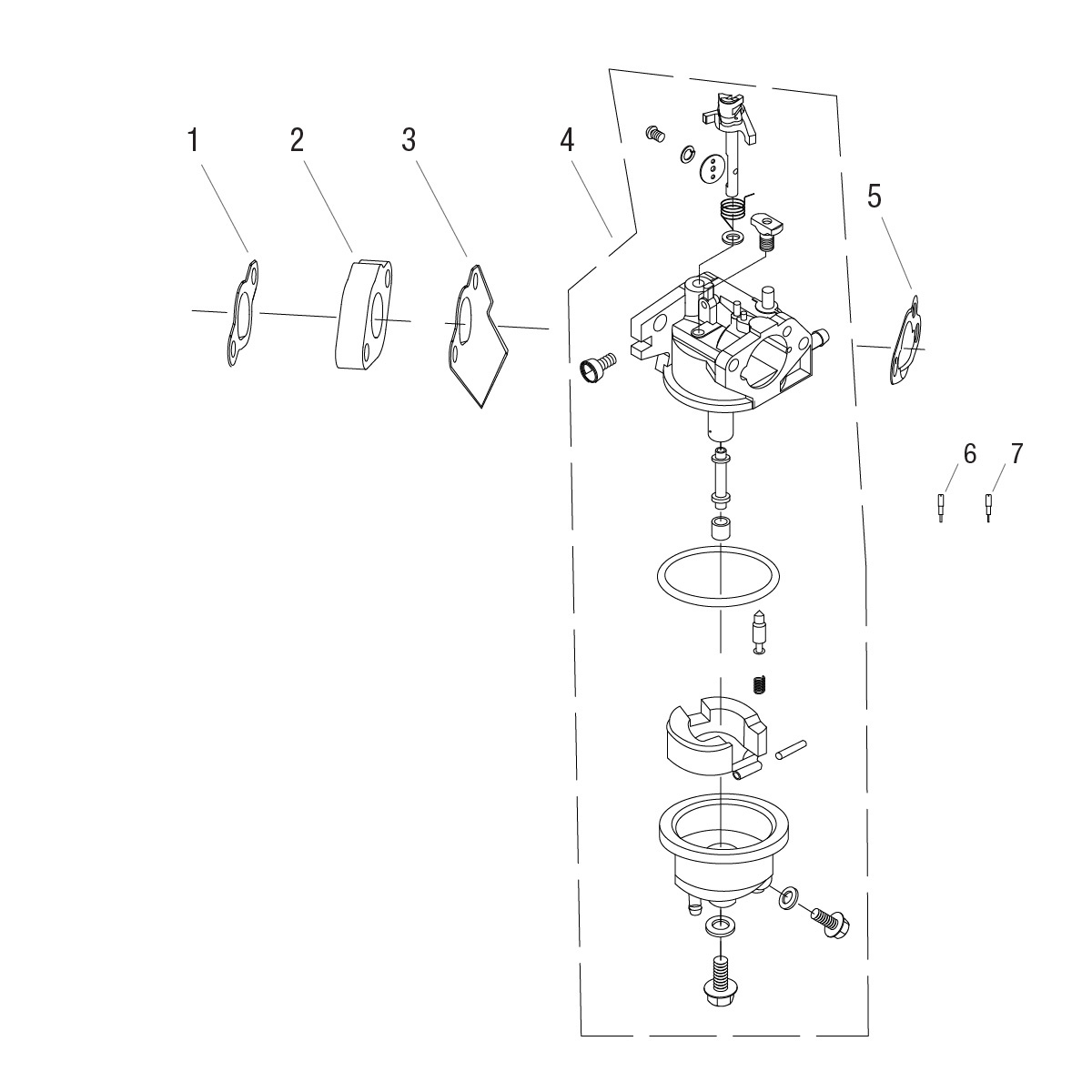 1
2
3
4
5
6
7