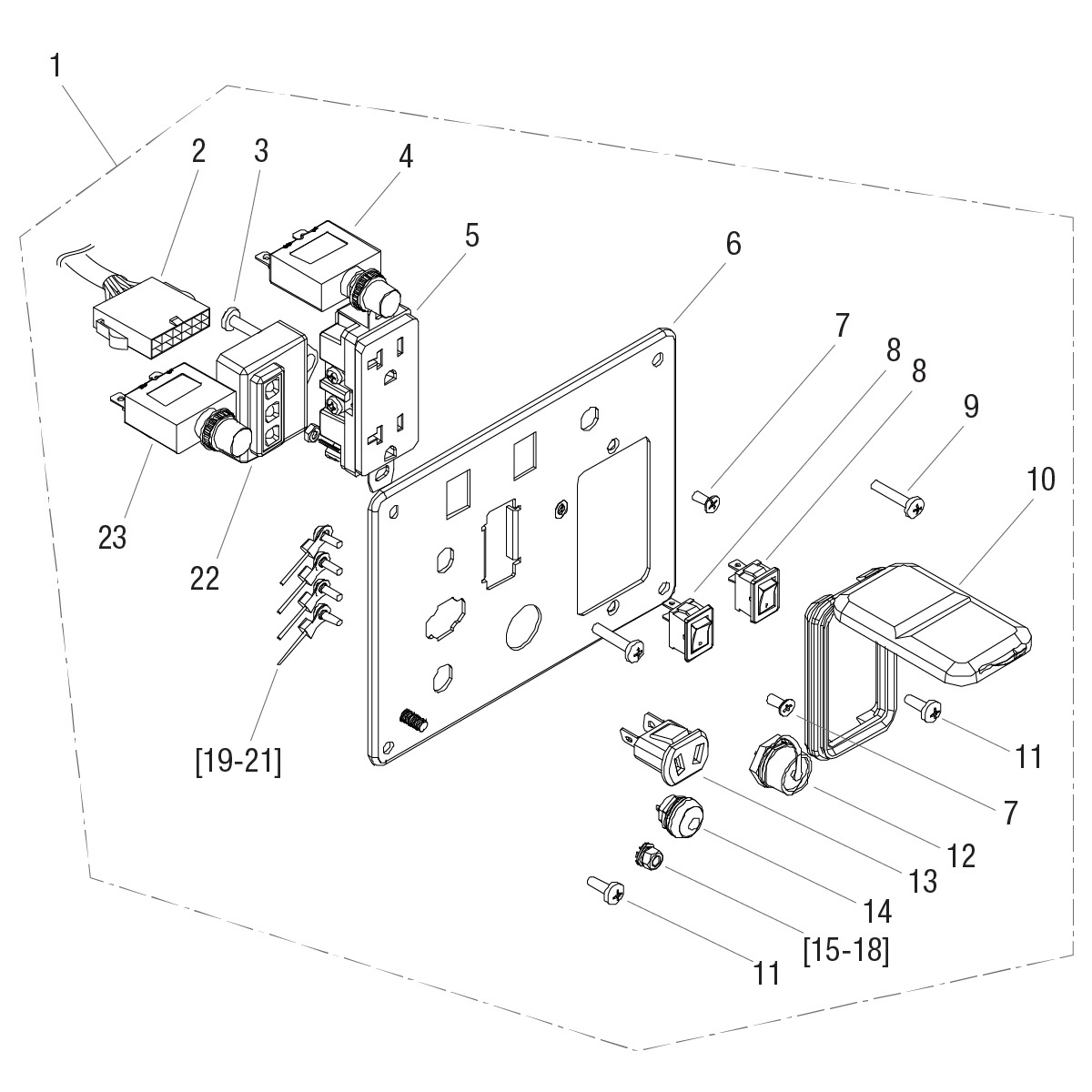 1
2
3
4
5
6
7
8
8
9
10
23
22
[19-21]
11
7
12
13
14
[15-18]
11